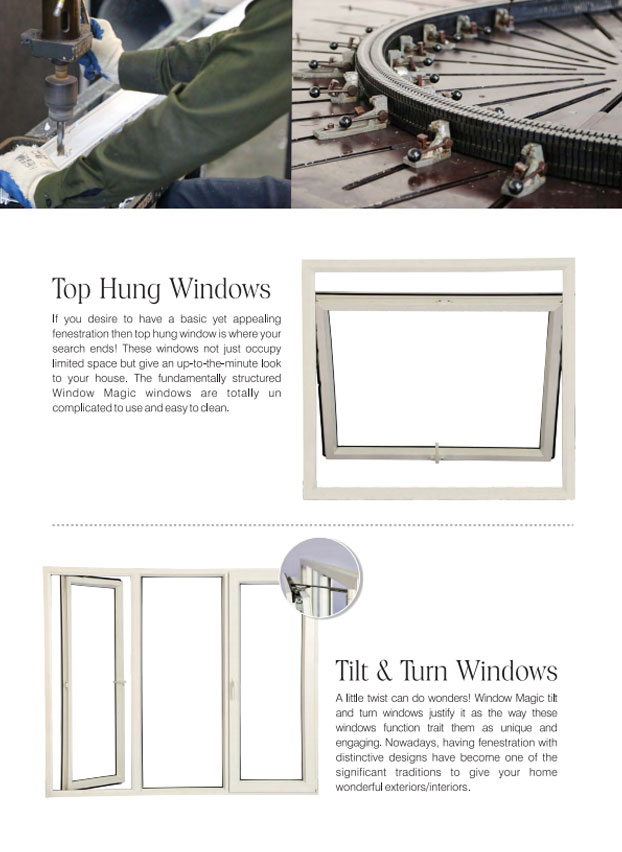 Top Hung Windows

If you desire to have a basic yet appealing fenestration then top hung window is where your search ends! These windows not just occupy limited space but give an up-to-the-minute look to your house. The fundamentally structured Window Magic windows are totally un complicated to use and easy to clean.

Tilt & Turn Windows

A little twist can do wonders! Window Magic tilt and turn windows justify it as the way these windows function trait them as unique and engaging. Nowadays, having fenestration with distinctive designs have become one of the significant traditions to give your home wonderful exteriors/interiors.